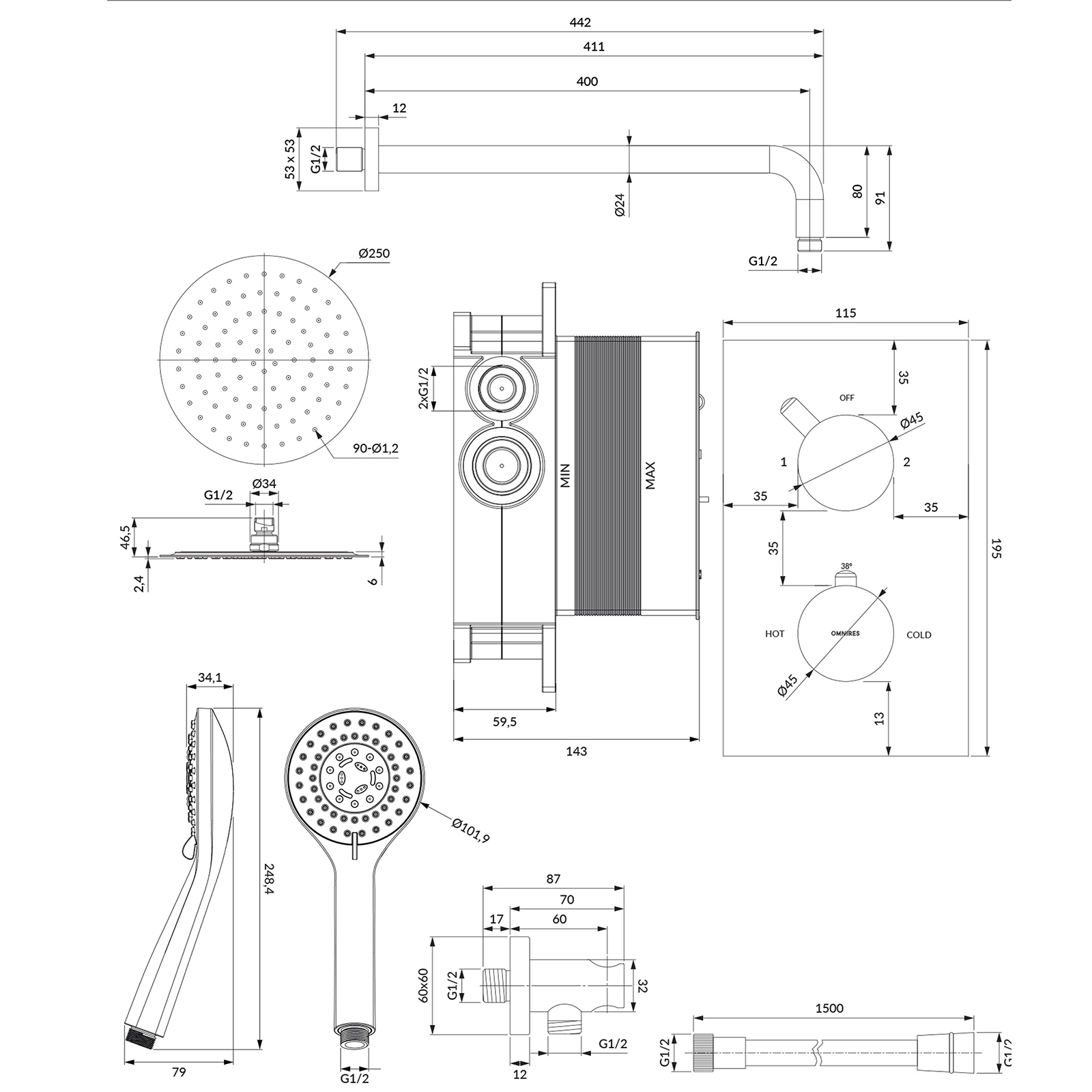 442
411
400
12
53 x 53
G1/2
Ø24
80
91
G1/2

Ø250
90-Ø1,2

G1/2
Ø34
46,5
2,4
6

2xG1/2
MIN
MAX
59,5
143

115
35
OFF
Ø45
1
2
35
35
35
38°
HOT
OMNIRES
COLD
Ø45
13
195

34,1
248,4
79
Ø101,9
G1/2

87
70
17
60
60x60
G1/2
32
G1/2
12

1500
G1/2
G1/2