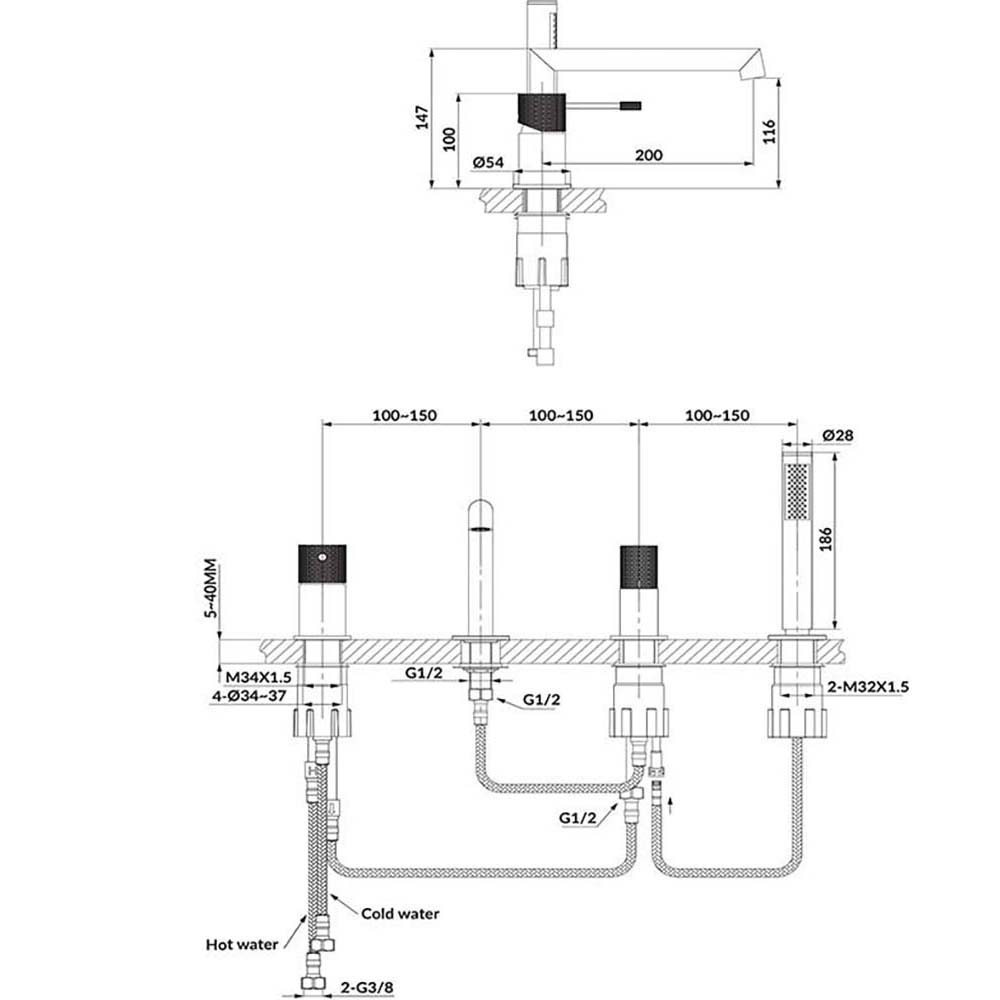 147
100
Ø54
200
116

100~150
100~150
100~150
Ø28
186
5~40MM
M34X1.5
4-Ø34~37
G1/2
G1/2
2-M32X1.5
G1/2
Cold water
Hot water
2-G3/8