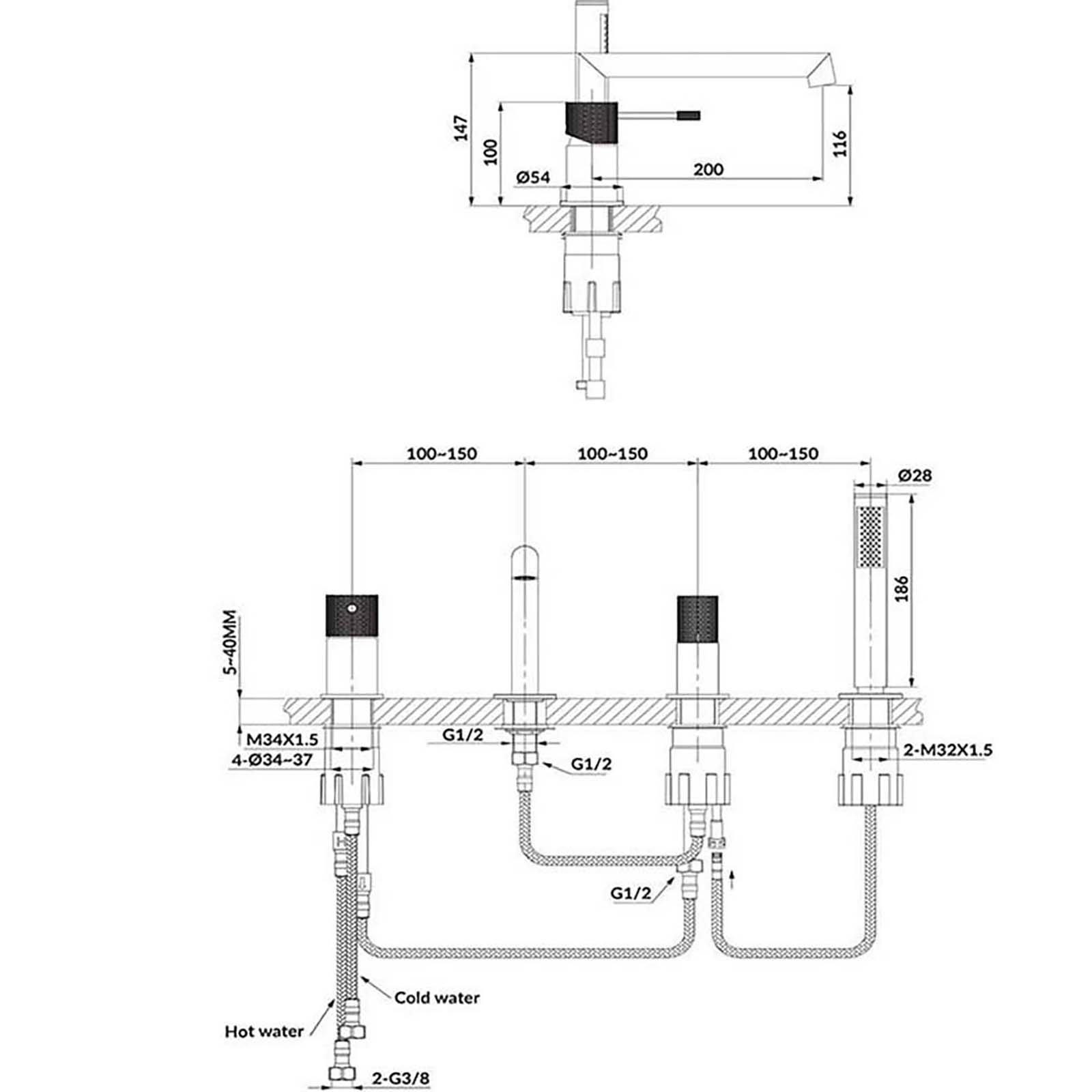 147
100
Ø54
200
116

100~150
100~150
100~150
Ø28
186
5~40MM
M34X1.5
4-Ø34~37
G1/2
G1/2
2-M32X1.5
G1/2
Cold water
Hot water
2-G3/8